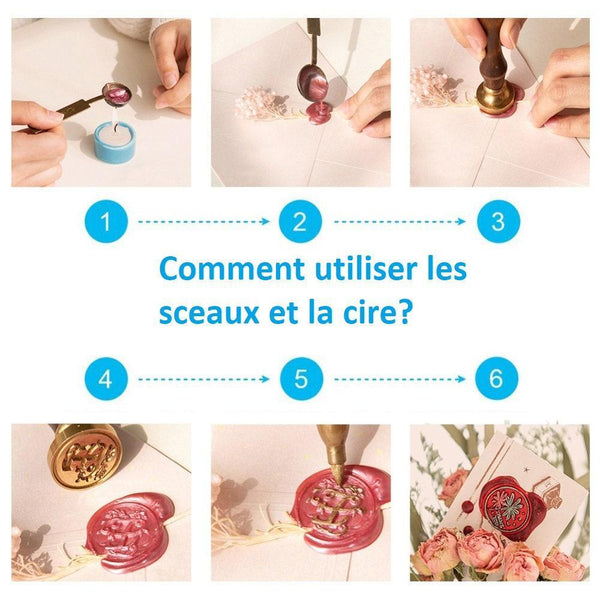 1
2
3
Comment utiliser les sceaux et la cire?
4
5
6